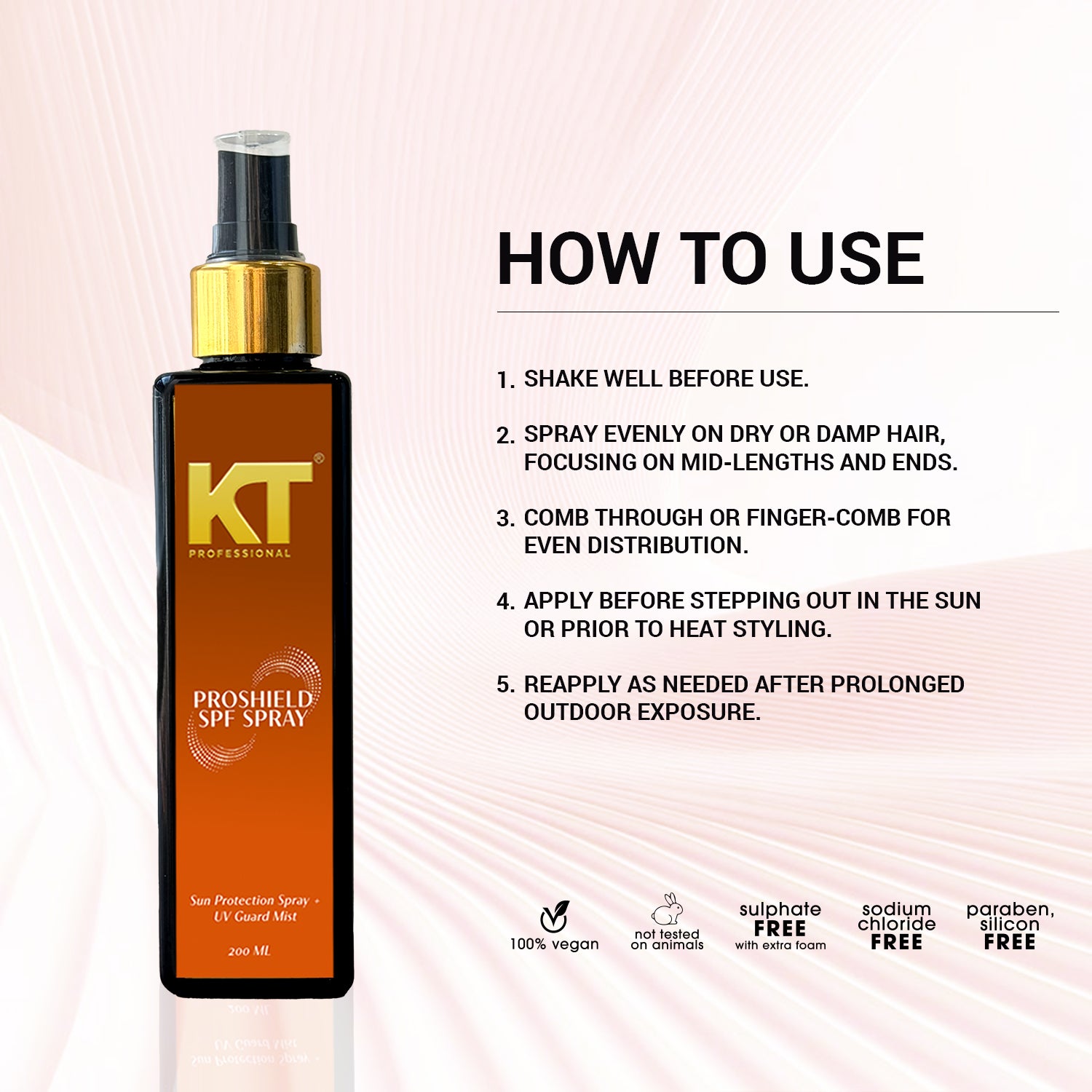 KT®
PROFESSIONAL

PROSHIELD
SPF SPRAY

Sun Protection Spray + UV Guard Mist

200 ML

HOW TO USE

1. SHAKE WELL BEFORE USE.

2. SPRAY EVENLY ON DRY OR DAMP HAIR, FOCUSING ON MID-LENGTHS AND ENDS.

3. COMB THROUGH OR FINGER-COMB FOR EVEN DISTRIBUTION.

4. APPLY BEFORE STEPPING OUT IN THE SUN OR PRIOR TO HEAT STYLING.

5. REAPPLY AS NEEDED AFTER PROLONGED OUTDOOR EXPOSURE.

100% vegan

not tested on animals

sulphate FREE with extra foam

sodium chloride FREE

paraben, silicon FREE