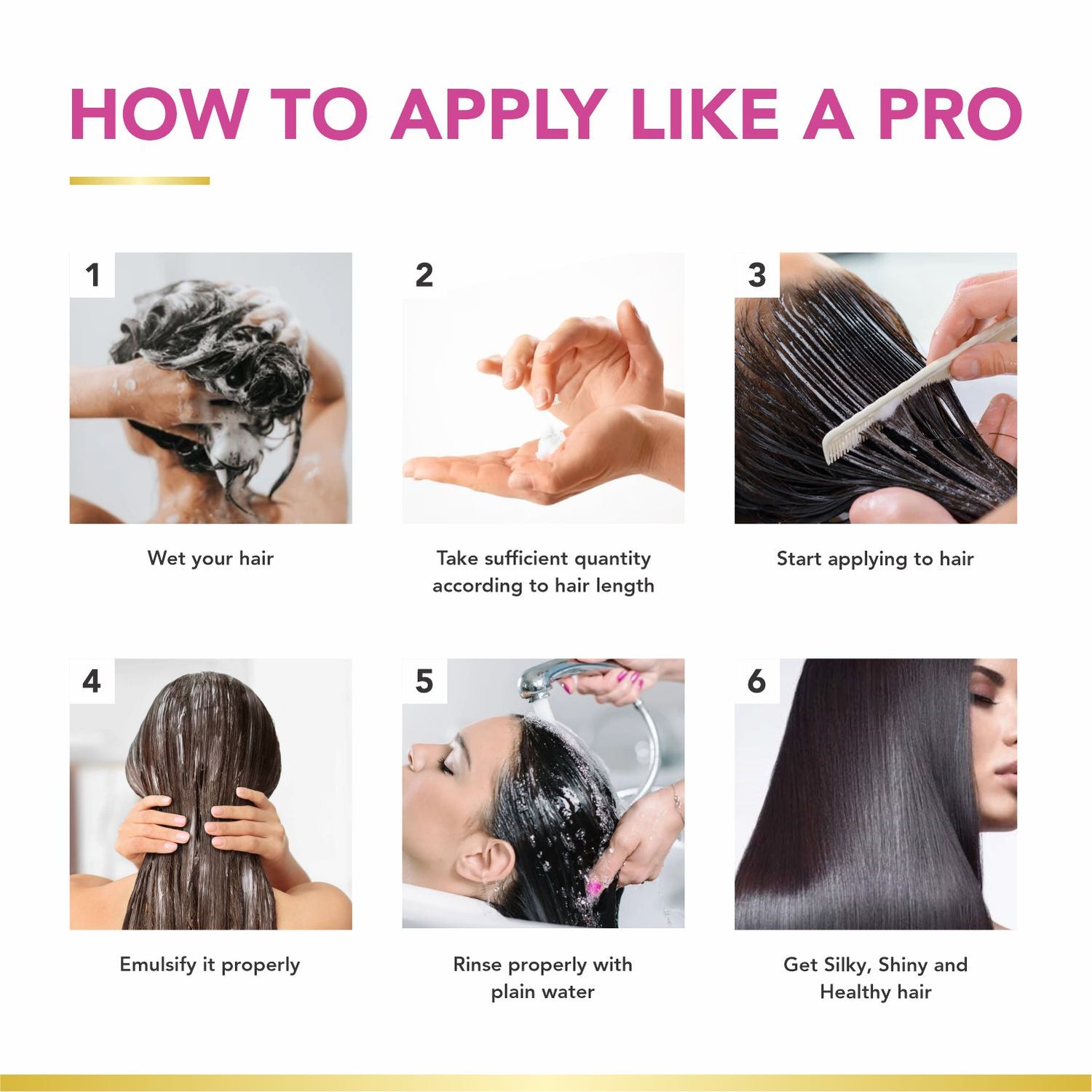 HOW TO APPLY LIKE A PRO

1

Wet your hair

2

Take sufficient quantity according to hair length

3

Start applying to hair

4

Emulsify it properly

5

Rinse properly with plain water

6

Get Silky, Shiny and Healthy hair