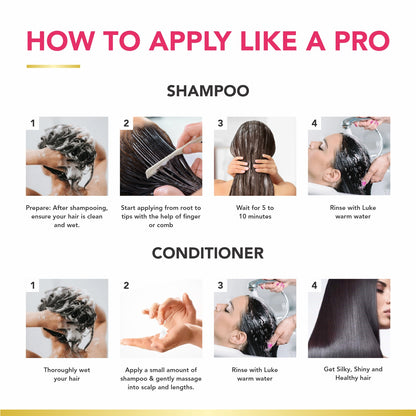 HOW TO APPLY LIKE A PRO

SHAMPOO

1
Prepare: After shampooing, ensure your hair is clean and wet.

2
Start applying from root to tips with the help of finger or comb

3
Wait for 5 to 10 minutes

4
Rinse with Luke warm water

CONDITIONER

1
Thoroughly wet your hair

2
Apply a small amount of shampoo & gently massage into scalp and lengths.

3
Rinse with Luke warm water

4
Get Silky, Shiny and Healthy hair