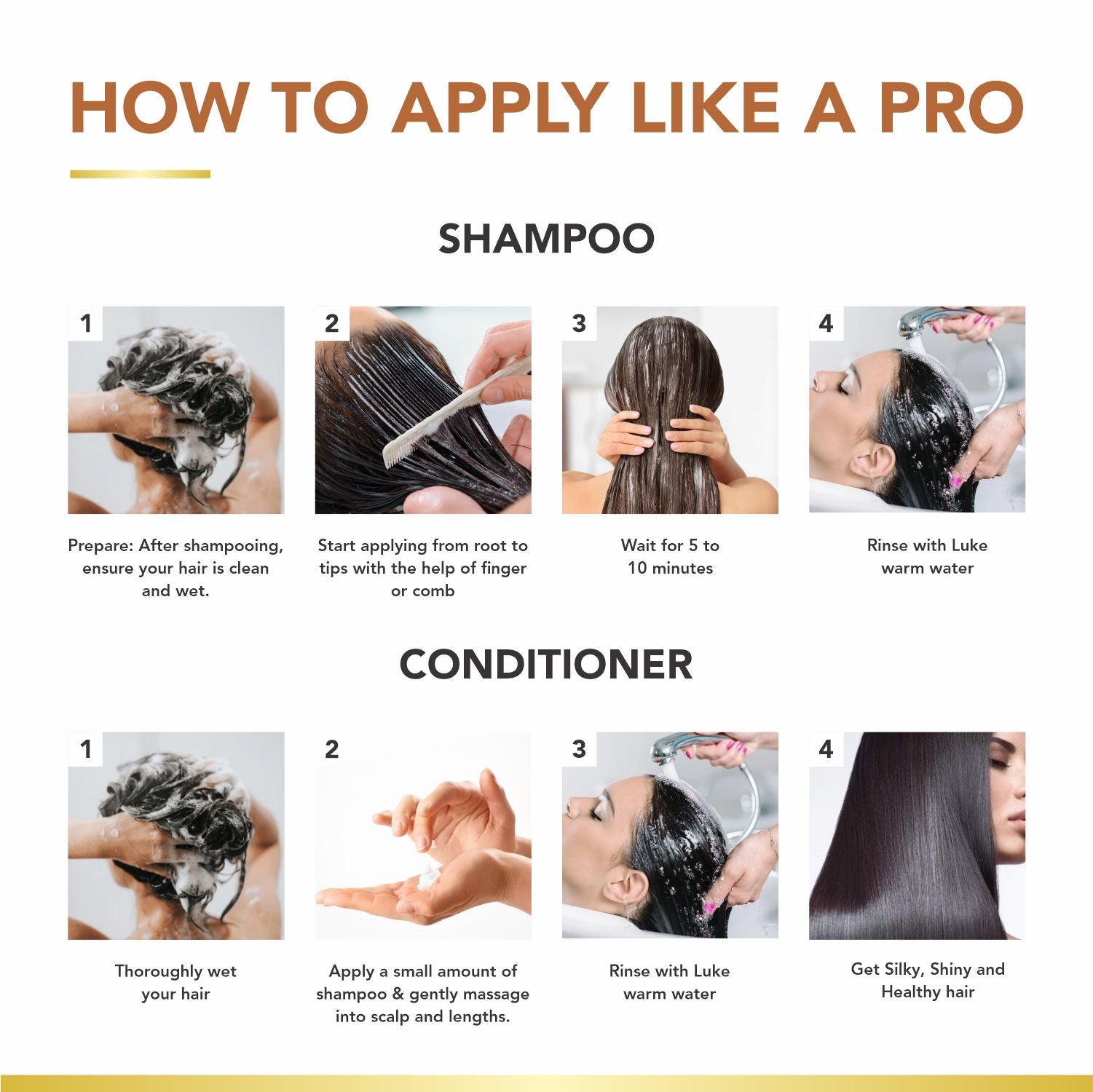 HOW TO APPLY LIKE A PRO

SHAMPOO

1
Prepare: After shampooing, ensure your hair is clean and wet.

2
Start applying from root to tips with the help of finger or comb

3
Wait for 5 to 10 minutes

4
Rinse with Luke warm water

CONDITIONER

1
Thoroughly wet your hair

2
Apply a small amount of shampoo & gently massage into scalp and lengths.

3
Rinse with Luke warm water

4
Get Silky, Shiny and Healthy hair