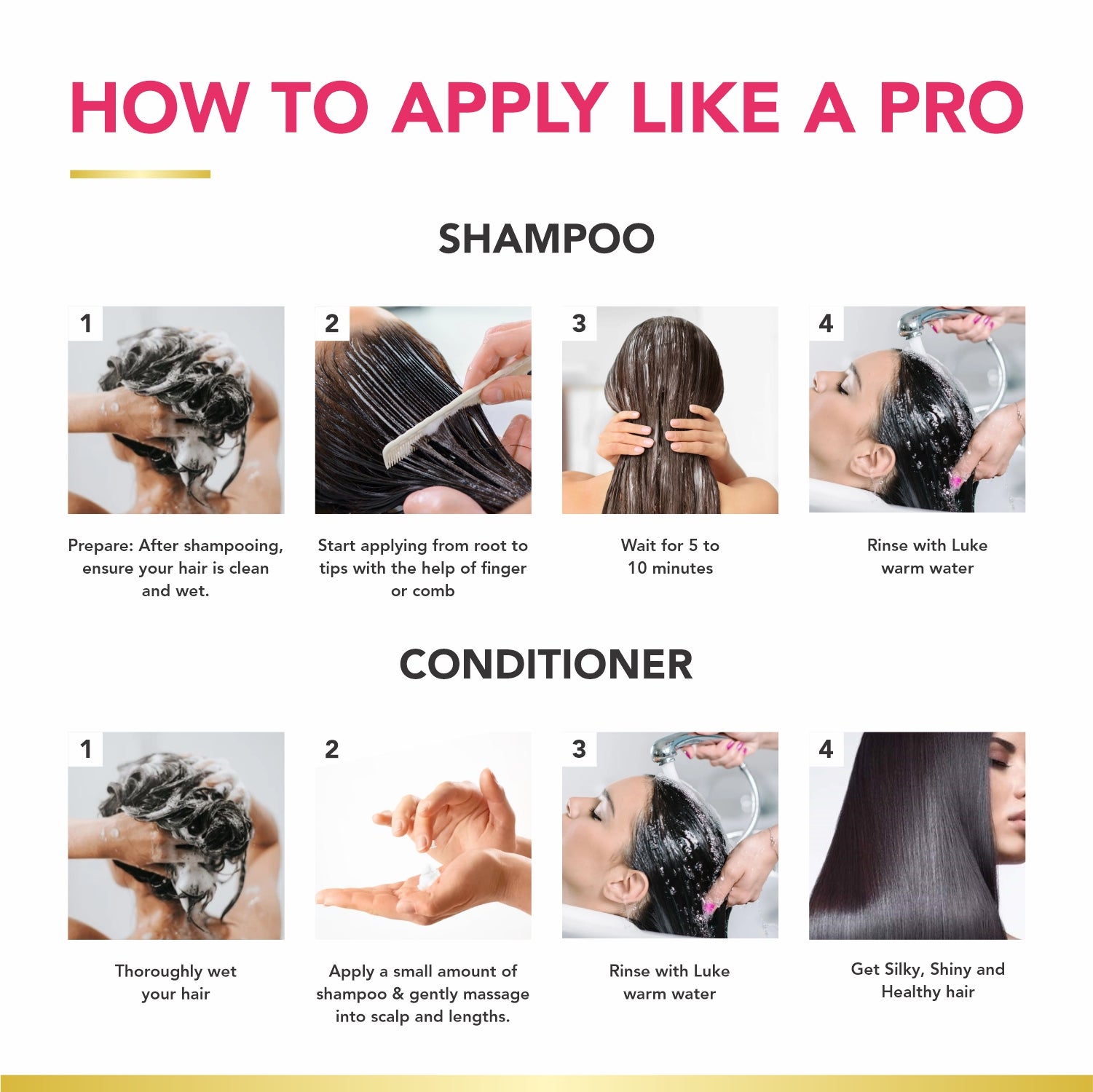 HOW TO APPLY LIKE A PRO

SHAMPOO

1

Prepare: After shampooing, ensure your hair is clean and wet.

2

Start applying from root to tips with the help of finger or comb

3

Wait for 5 to 10 minutes

4

Rinse with Luke warm water

CONDITIONER

1

Thoroughly wet your hair

2

Apply a small amount of shampoo & gently massage into scalp and lengths.

3

Rinse with Luke warm water

4

Get Silky, Shiny and Healthy hair